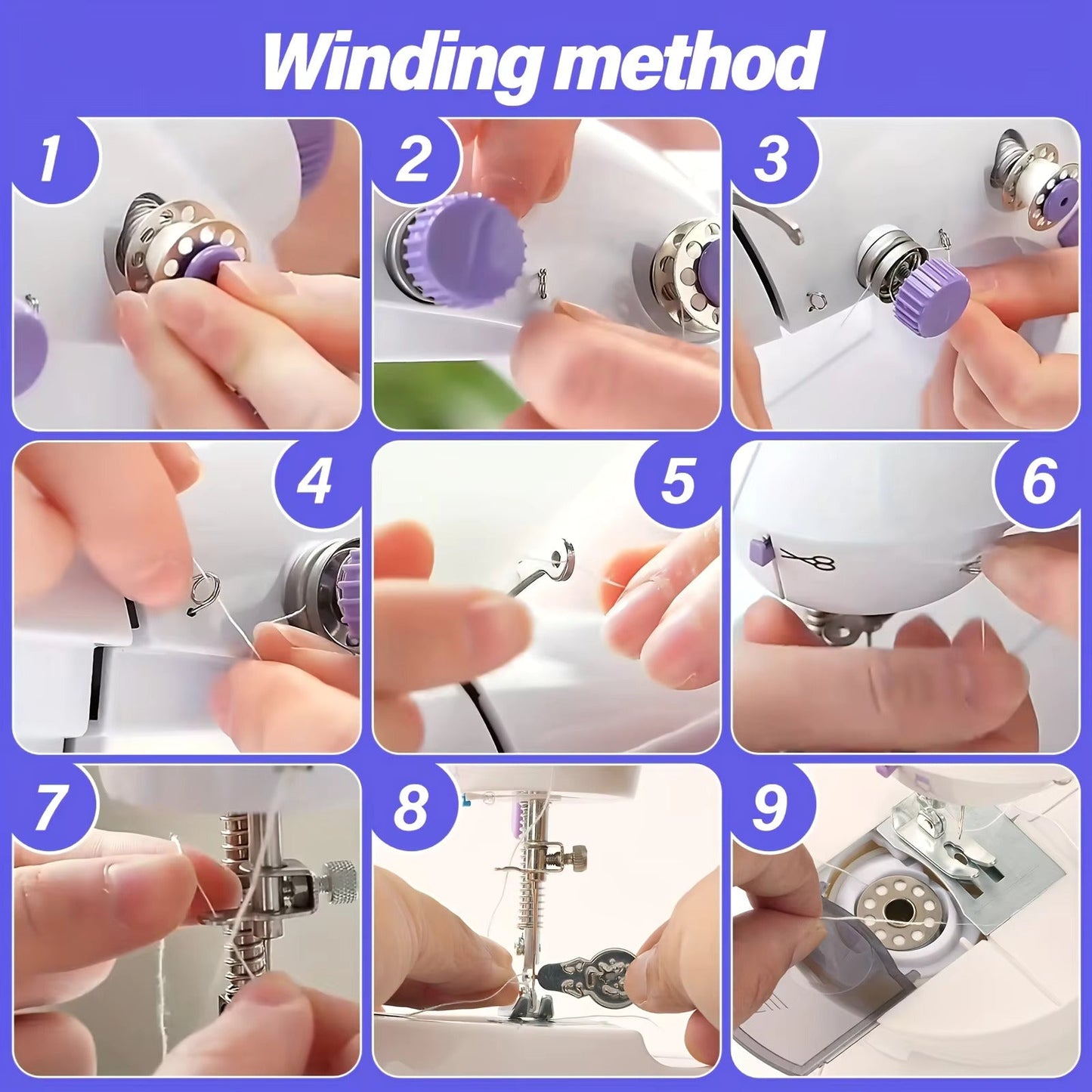 Winding method

1

2

3

4

5

6

7

8

9